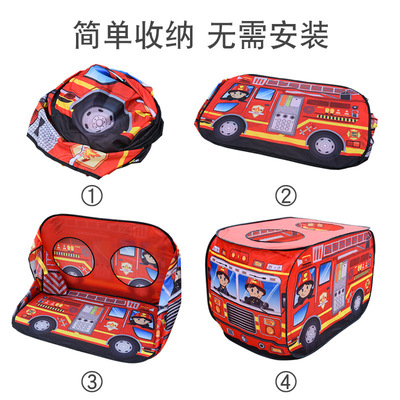 简单收纳 无需安装

①

②

③

④