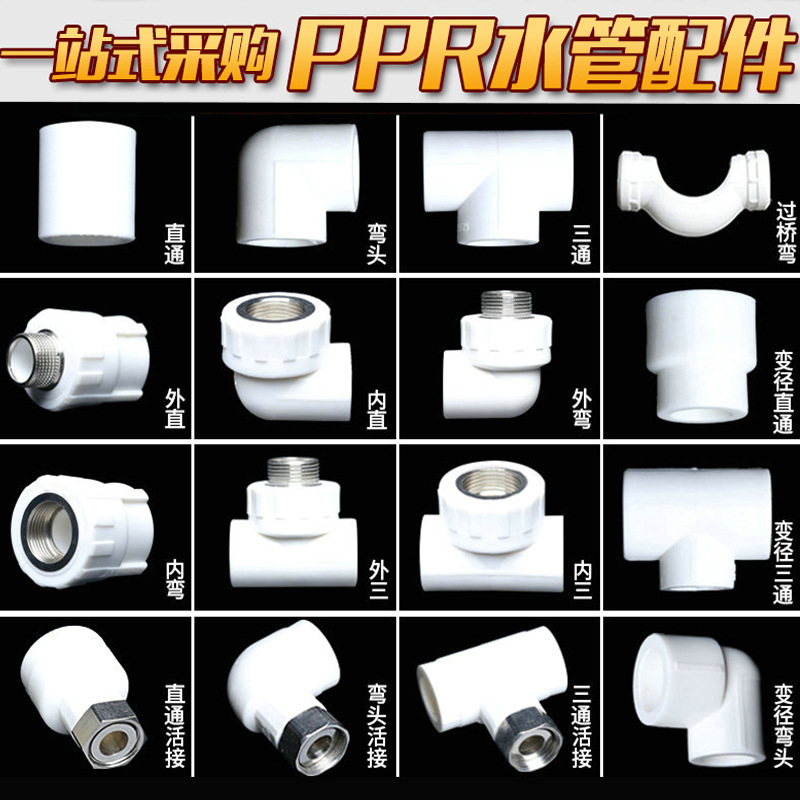 一站式采购 PPR水管配件

直通

弯头

三通

过桥弯

外直

内直

外弯

变径直通

内弯

外三

内三

变径三通

直通活接

弯头活接

三通活接

变径弯头