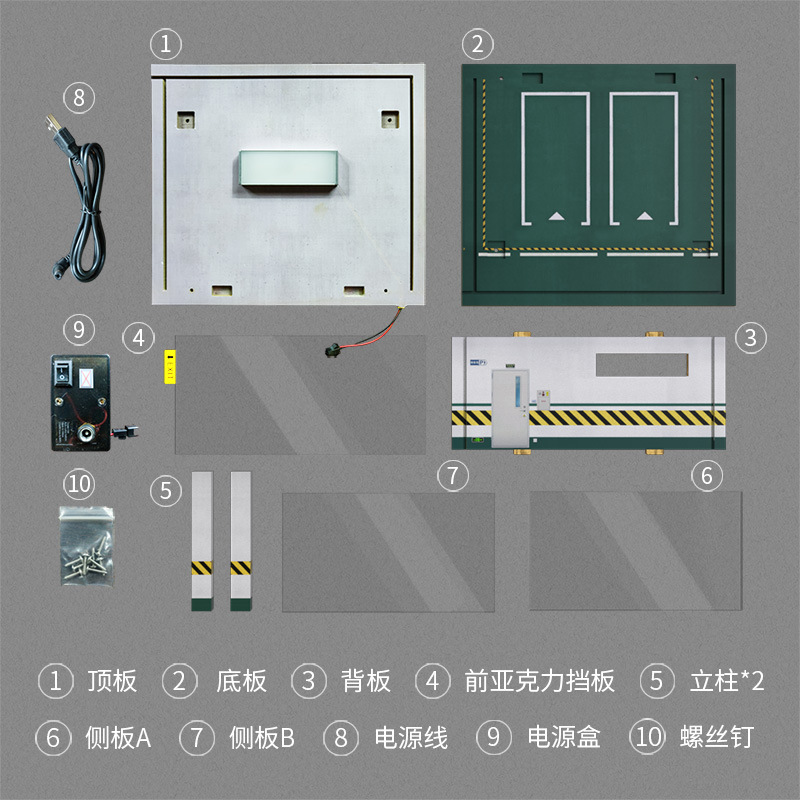 1
2
8
9
4
3
10
5
7
6

1 顶板 2 底板 3 背板 4 前亚克力挡板 5 立柱*2
6 侧板A 7 侧板B 8 电源线 9 电源盒 10 螺丝钉