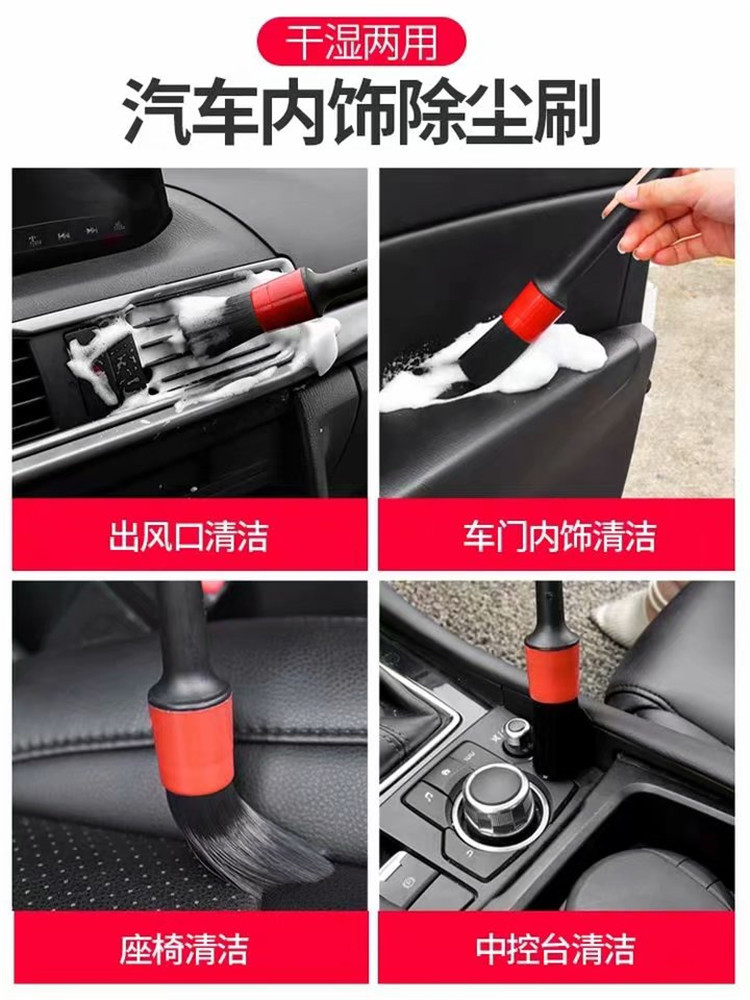 干湿两用

汽车内饰除尘刷

出风口清洁

车门内饰清洁

座椅清洁

中控台清洁