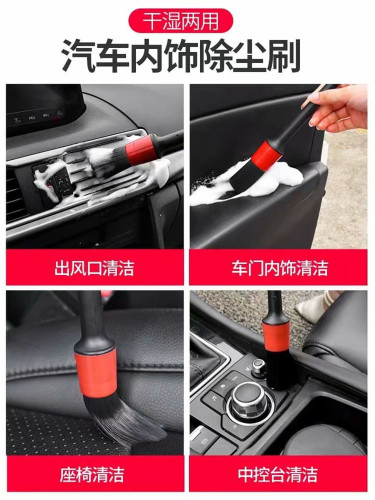 干湿两用

汽车内饰除尘刷

出风口清洁

车门内饰清洁

座椅清洁

中控台清洁