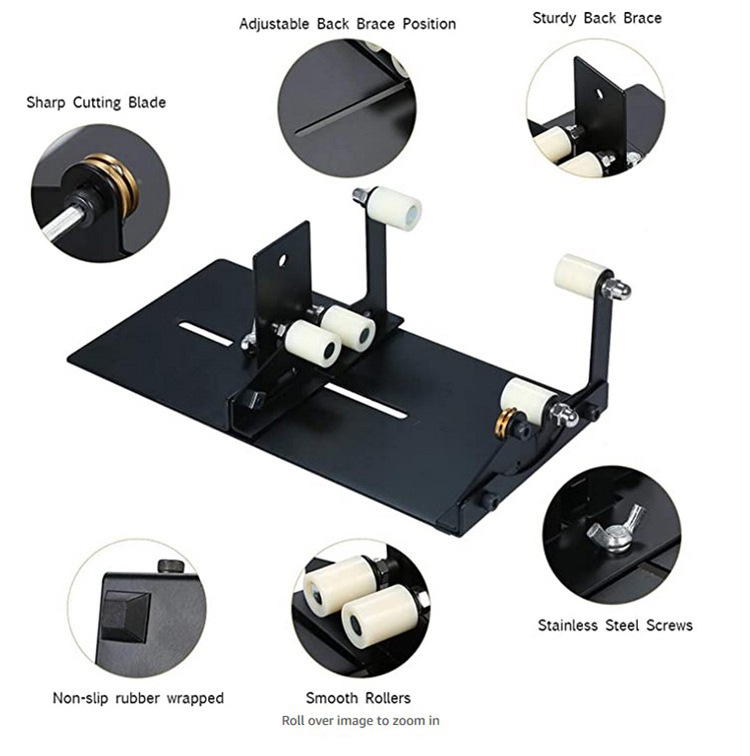 Adjustable Back Brace Position

Sturdy Back Brace

Sharp Cutting Blade

Stainless Steel Screws

Non-slip rubber wrapped

Smooth Rollers

Roll over image to zoom in