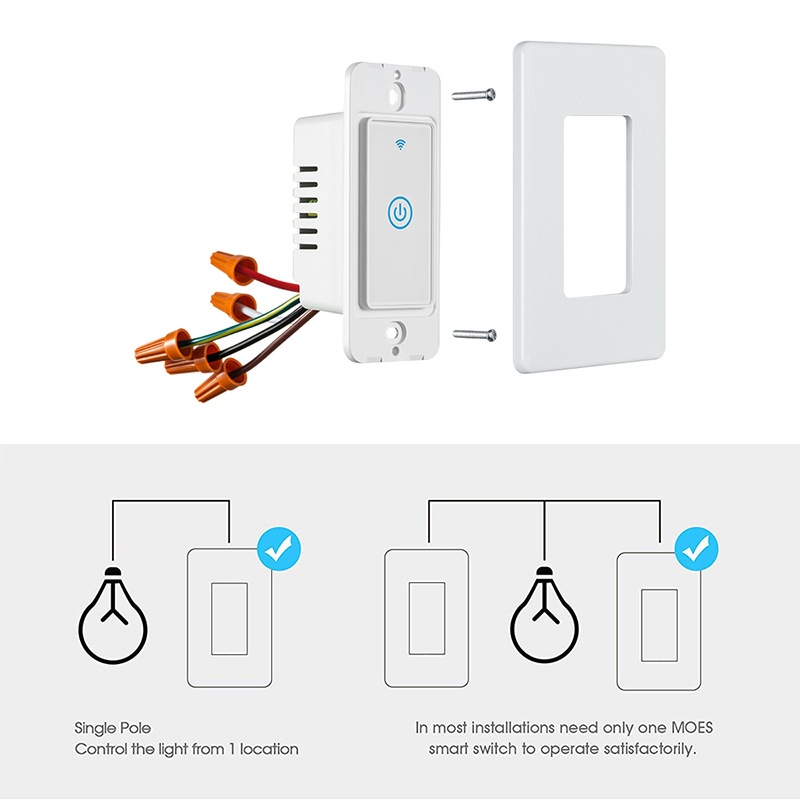 Single Pole
Control the light from 1 location

In most installations need only one MOES smart switch to operate satisfactorily.