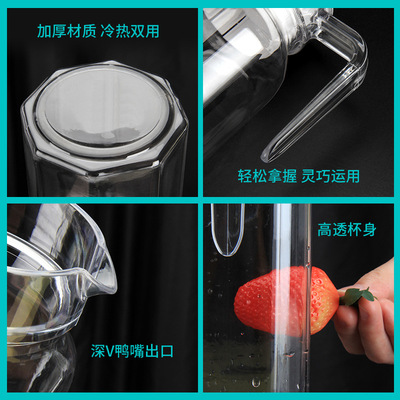 加厚材质 冷热双用

轻松拿握 灵巧运用

深V鸭嘴出口

高透杯身