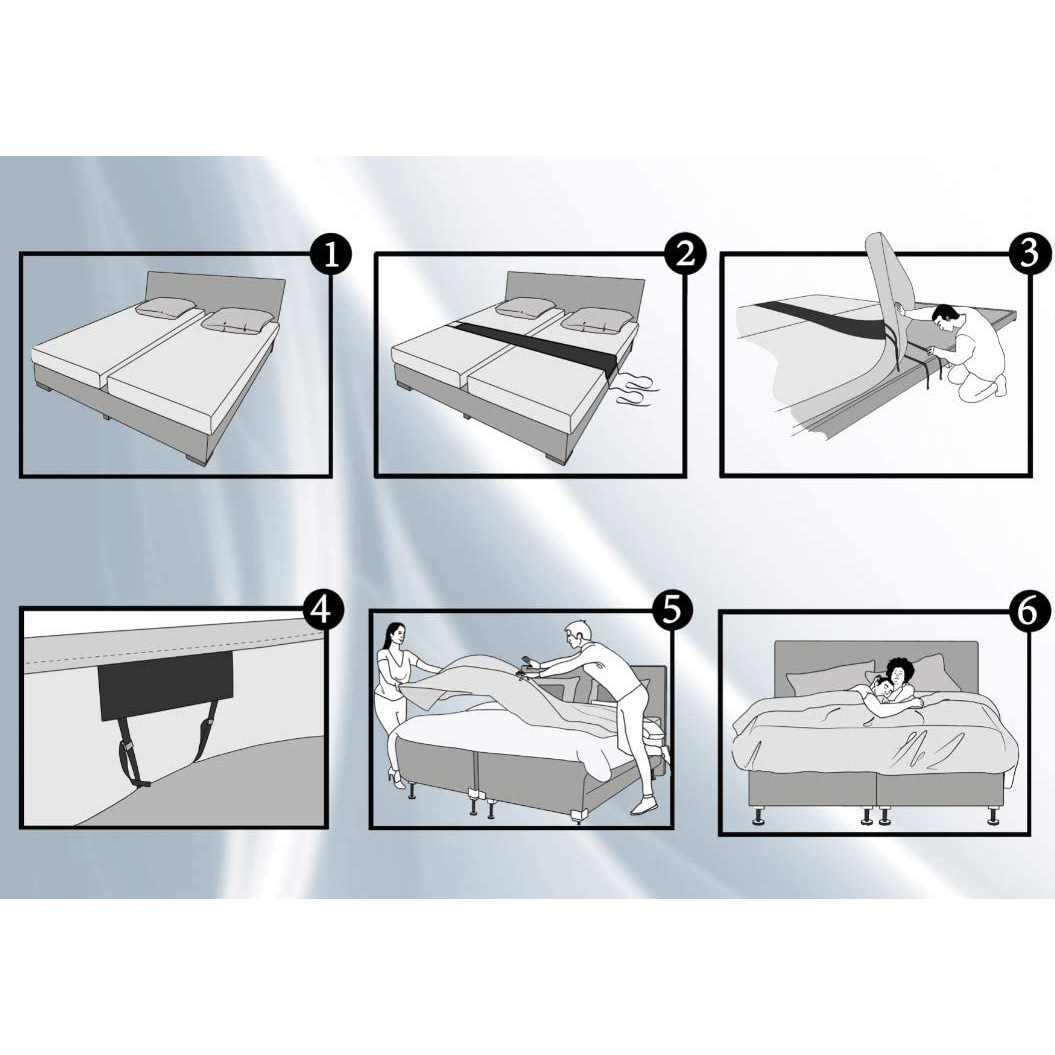 1

2

3

4

5

6