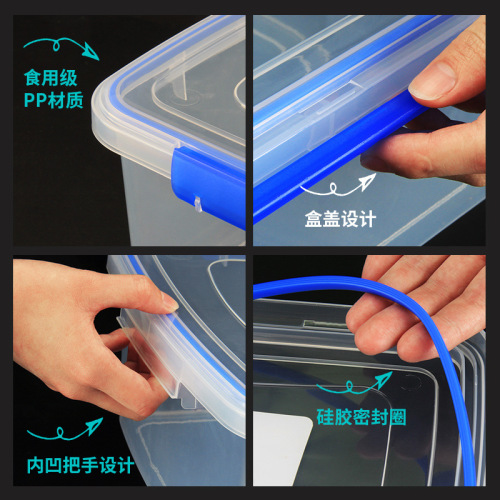 食用级
PP材质

盒盖设计

内凹把手设计

硅胶密封圈