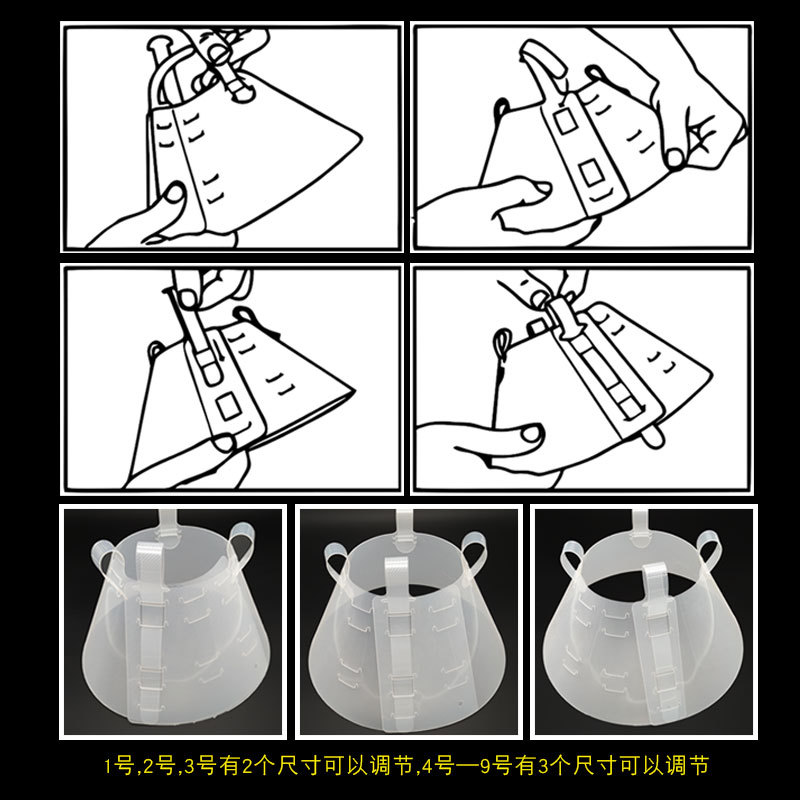 1号,2号,3号有2个尺寸可以调节,4号—9号有3个尺寸可以调节