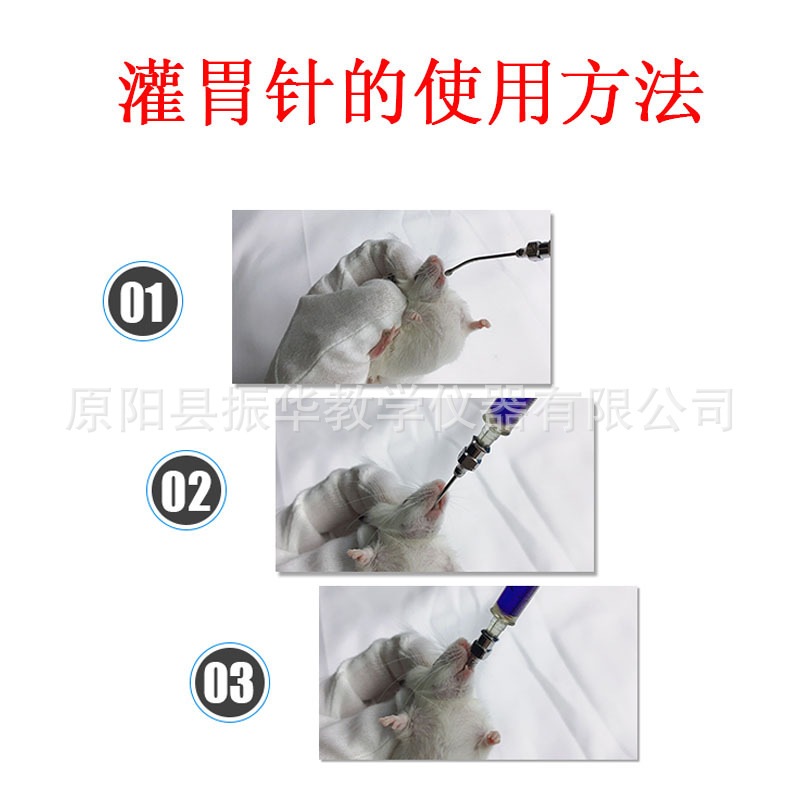 灌胃针的使用方法

01

原阳县振华教学仪器有限公司

02

03