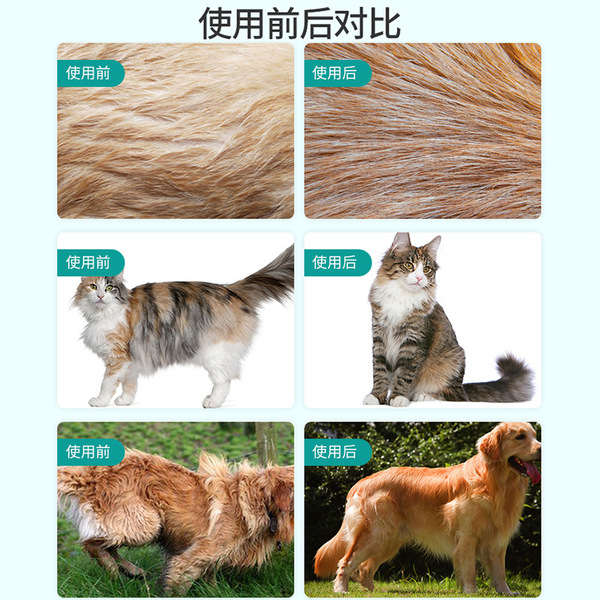 使用前后对比

使用前

使用后

使用前

使用后

使用前

使用后