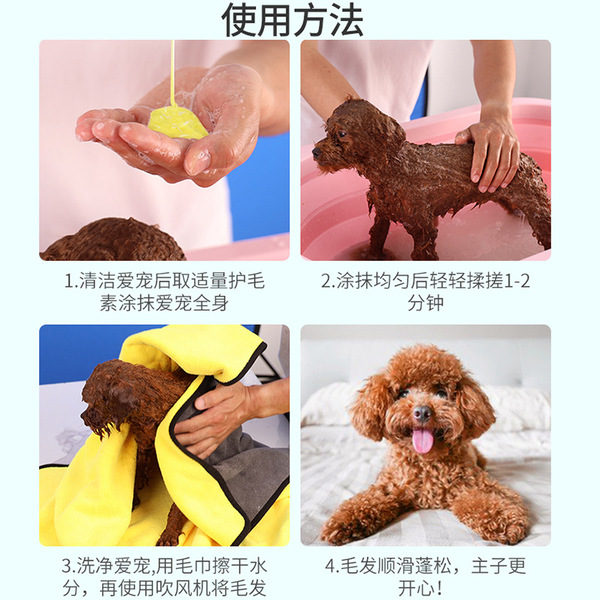 使用方法

1.清洁爱宠后取适量护毛素涂抹爱宠全身

2.涂抹均匀后轻轻揉搓1-2分钟

3.洗净爱宠,用毛巾擦干水分，再使用吹风机将毛发

4.毛发顺滑蓬松，主子更开心!