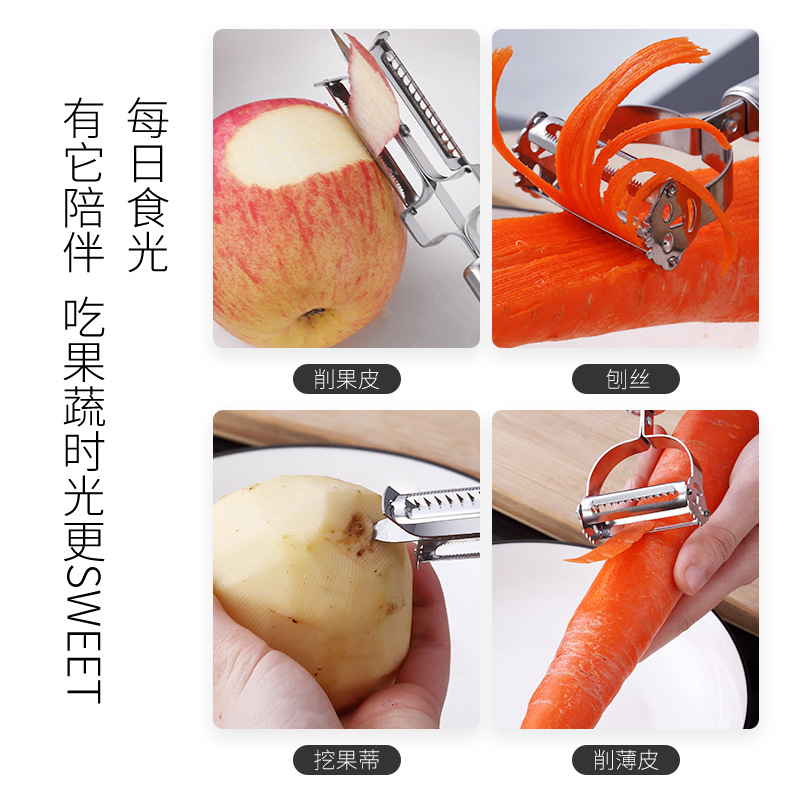 每日食光

有它陪伴 吃果蔬时光更SWEET

削果皮

刨丝

挖果蒂

削薄皮