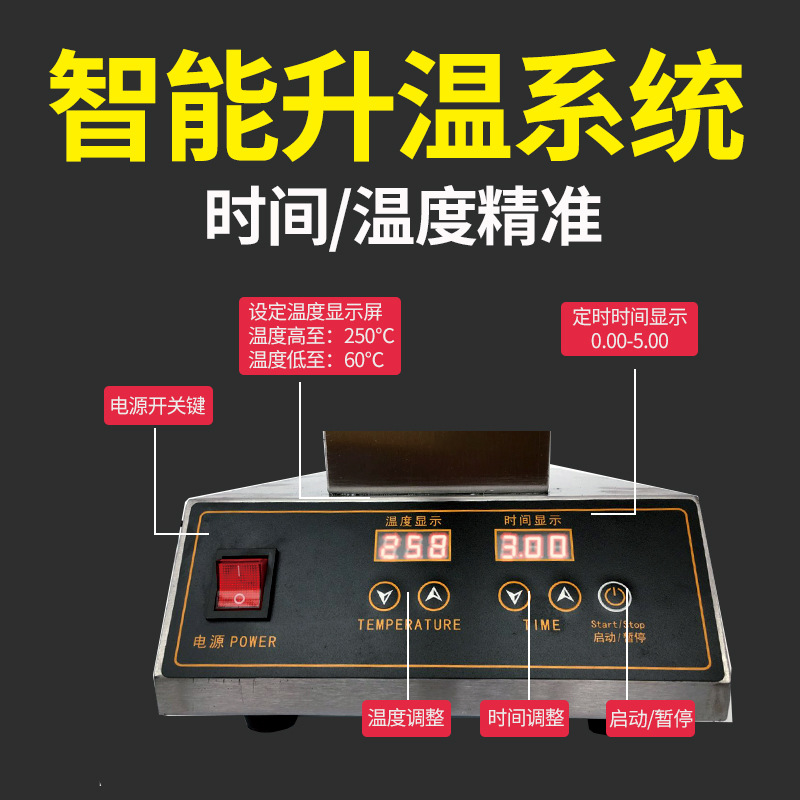 智能升温系统
时间/温度精准

设定温度显示屏
温度高至：250°C
温度低至：60°C

定时时间显示
0.00-5.00

电源开关键

温度显示
258

时间显示
3.00

电源 POWER

TEMPERATURE

TIME

Start/Stop
启动/暂停

温度调整

时间调整

启动/暂停