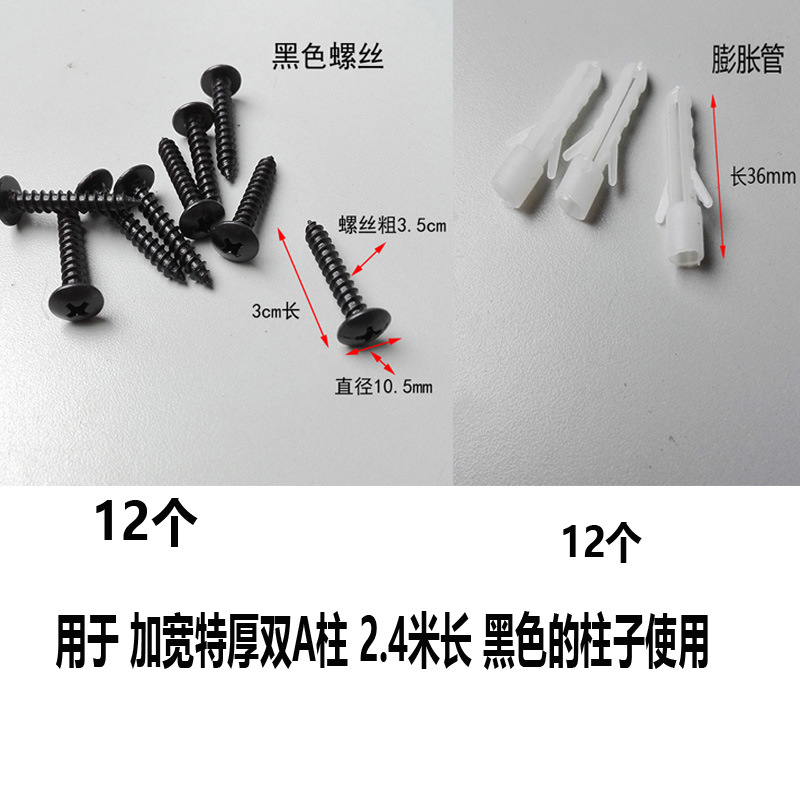 黑色螺丝

螺丝粗3.5cm

3cm长

直径10.5mm

膨胀管

长36mm

12个

12个

用于 加宽特厚双A柱 2.4米长 黑色的柱子使用