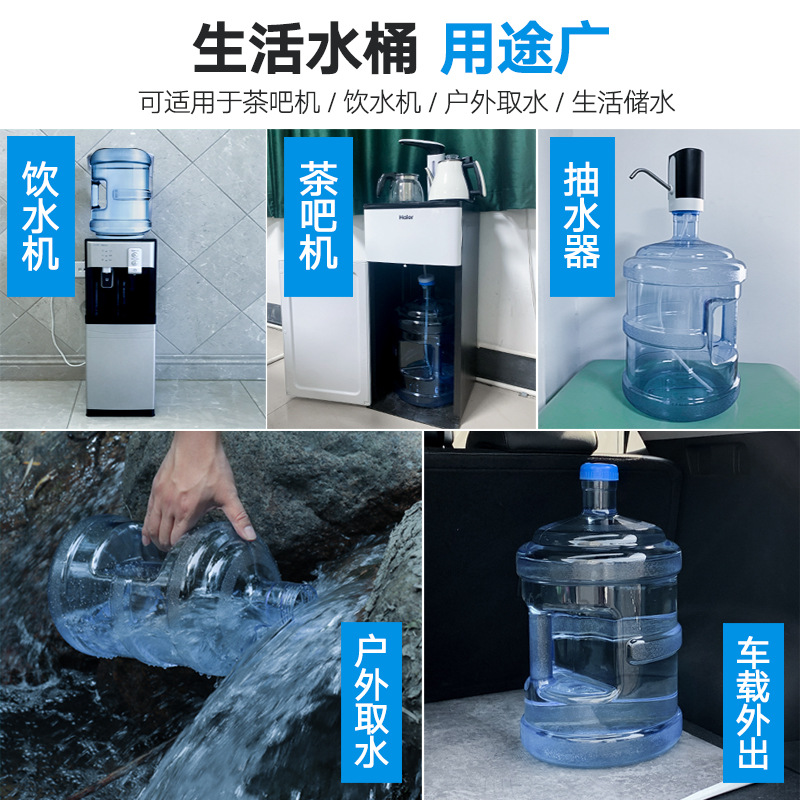 生活水桶 用途广

可适用于茶吧机 / 饮水机 / 户外取水 / 生活储水

饮水机

茶吧机

Haier

抽水器

户外取水

车载外出