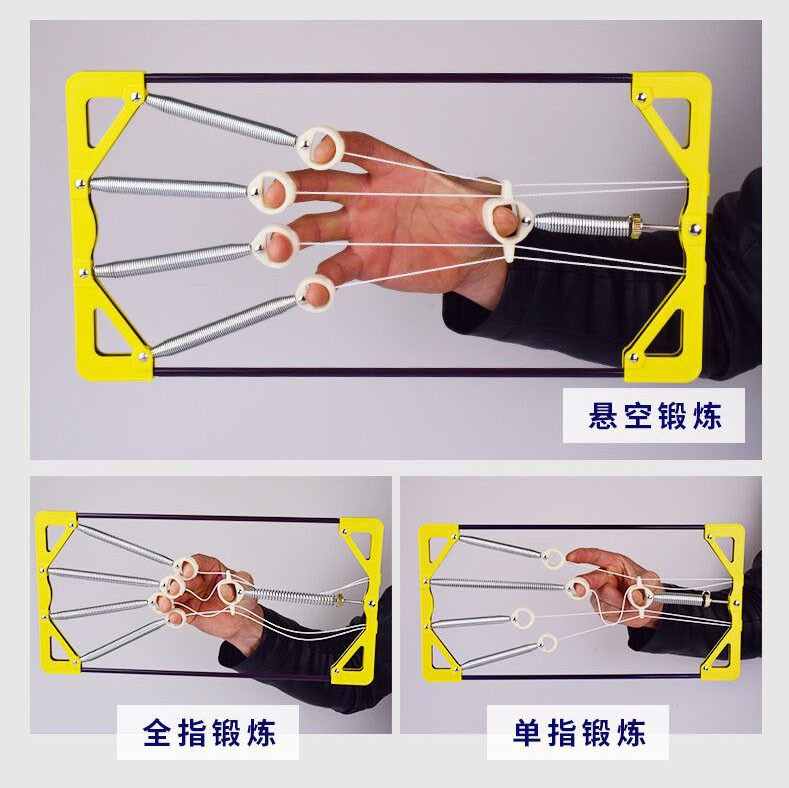 悬空锻炼

全指锻炼

单指锻炼