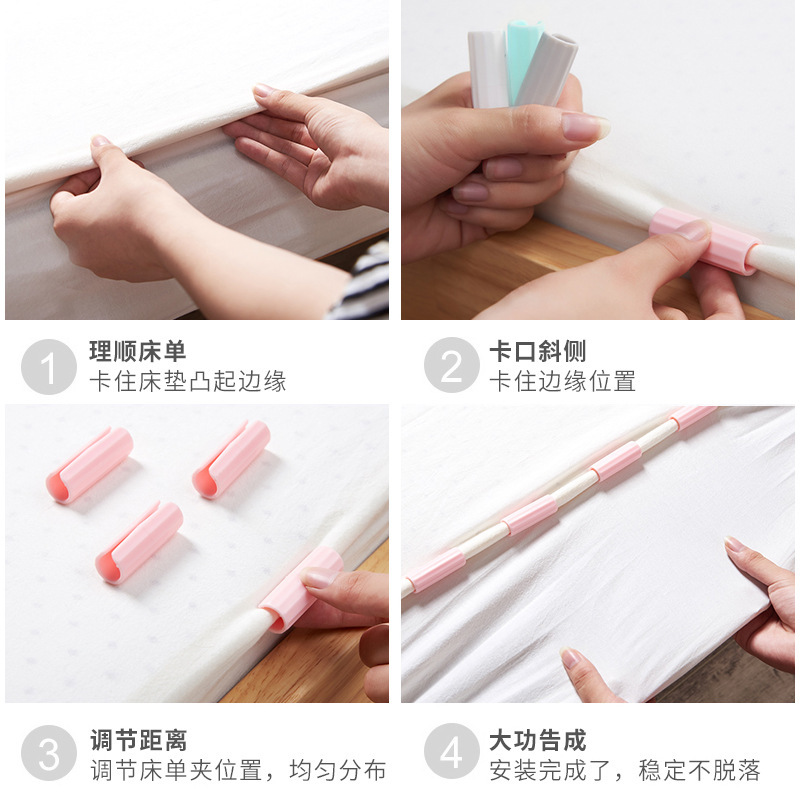 1 理顺床单
卡住床垫凸起边缘

2 卡口斜侧
卡住边缘位置

3 调节距离
调节床单夹位置，均匀分布

4 大功告成
安装完成了，稳定不脱落