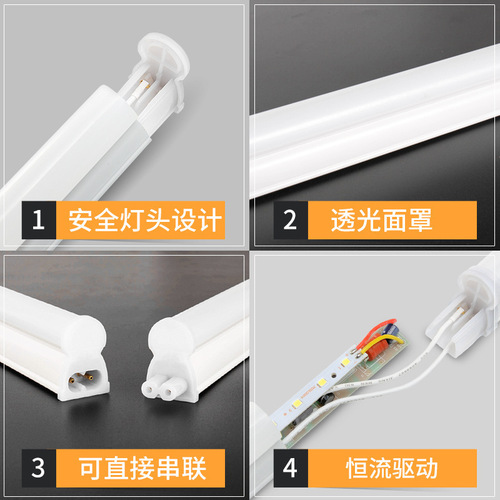 1 安全灯头设计

2 透光面罩

3 可直接串联

4 恒流驱动