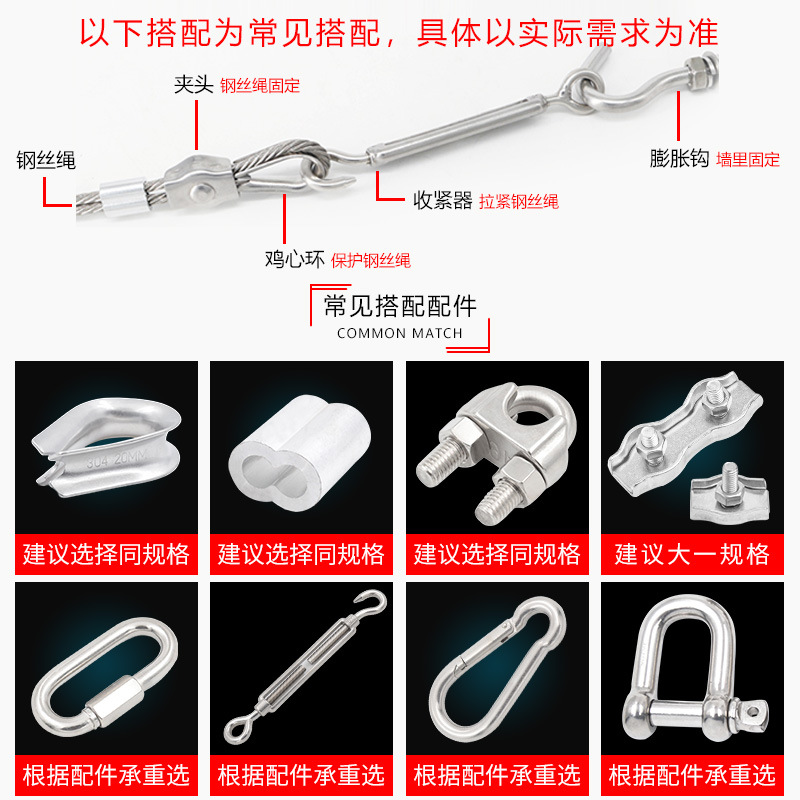 以下搭配为常见搭配，具体以实际需求为准

夹头 钢丝绳固定

钢丝绳

膨胀钩 墙里固定

收紧器 拉紧钢丝绳

鸡心环 保护钢丝绳

常见搭配配件
COMMON MATCH

304 20MM

建议选择同规格

建议选择同规格

建议选择同规格

建议大一规格

根据配件承重选

根据配件承重选

根据配件承重选

根据配件承重选