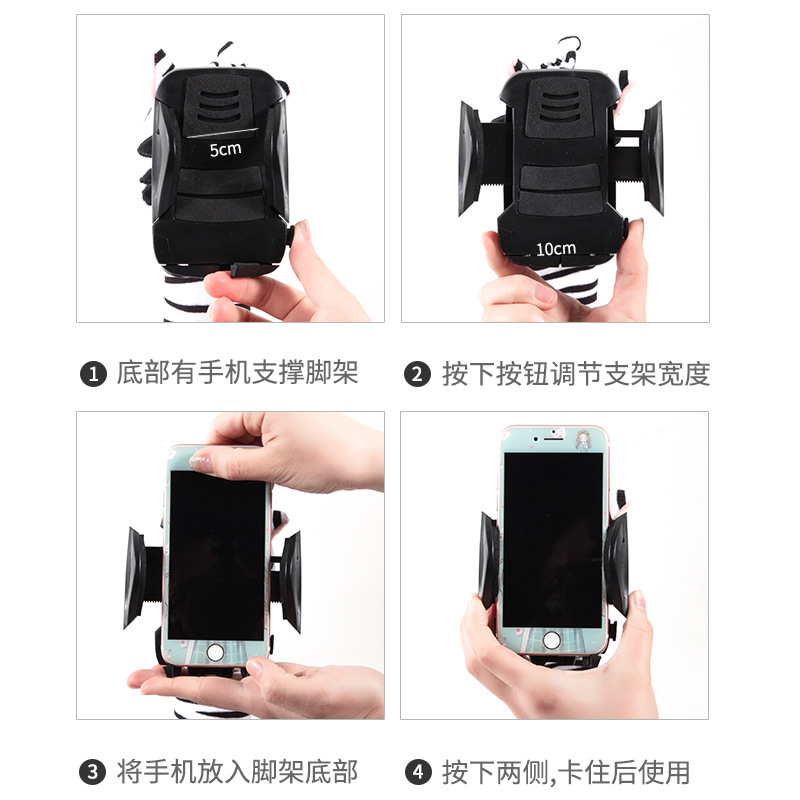 5cm

10cm

❶ 底部有手机支撑脚架

❷ 按下按钮调节支架宽度

❸ 将手机放入脚架底部

❹ 按下两侧,卡住后使用