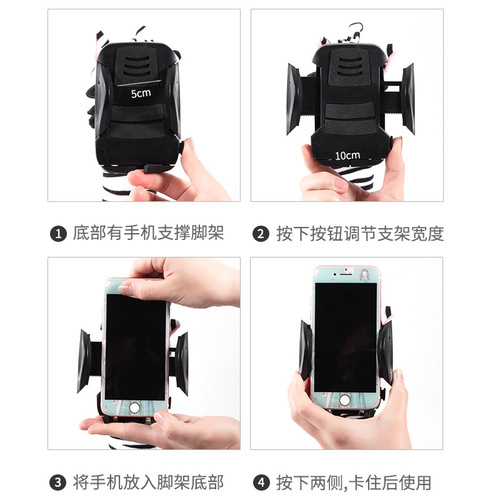 5cm

10cm

❶ 底部有手机支撑脚架

❷ 按下按钮调节支架宽度

❸ 将手机放入脚架底部

❹ 按下两侧,卡住后使用