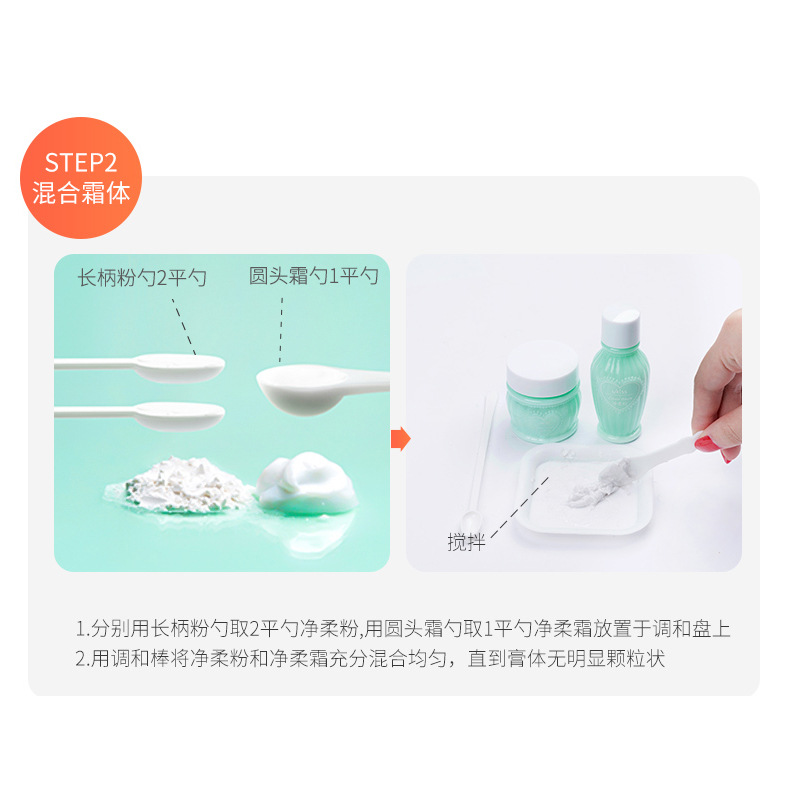 STEP2
混合霜体

长柄粉勺2平勺

圆头霜勺1平勺

搅拌

1.分别用长柄粉勺取2平勺净柔粉,用圆头霜勺取1平勺净柔霜放置于调和盘上
2.用调和棒将净柔粉和净柔霜充分混合均匀，直到膏体无明显颗粒状