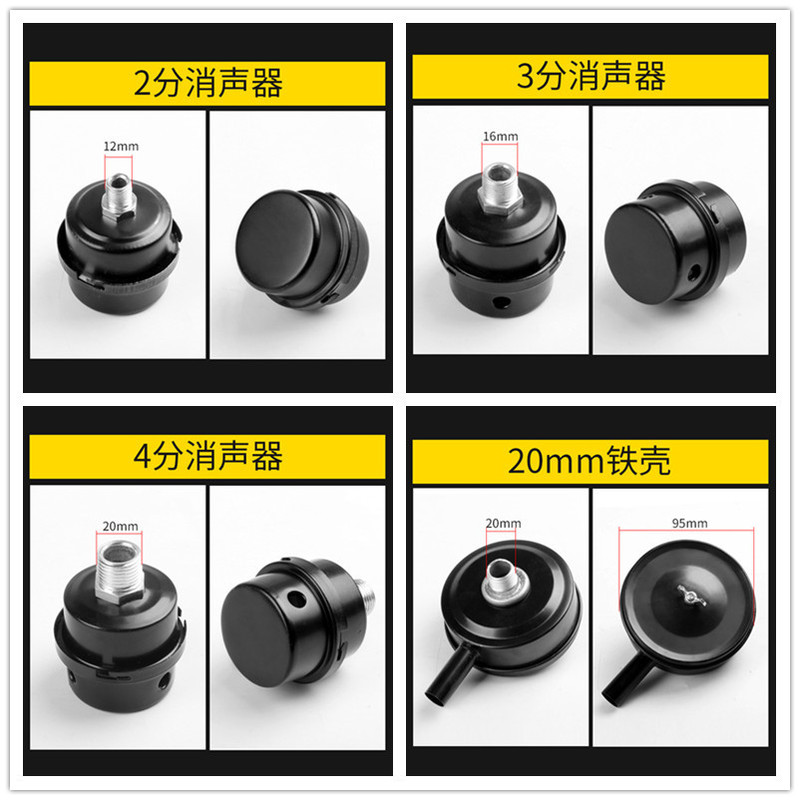 2分消声器

12mm

3分消声器

16mm

4分消声器

20mm

20mm铁壳

20mm

95mm