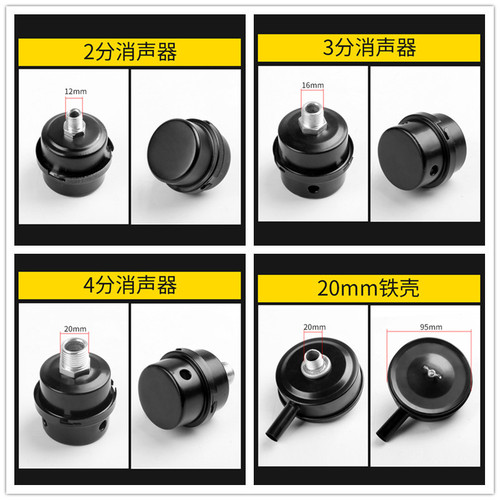 2分消声器

12mm

3分消声器

16mm

4分消声器

20mm

20mm铁壳

20mm

95mm