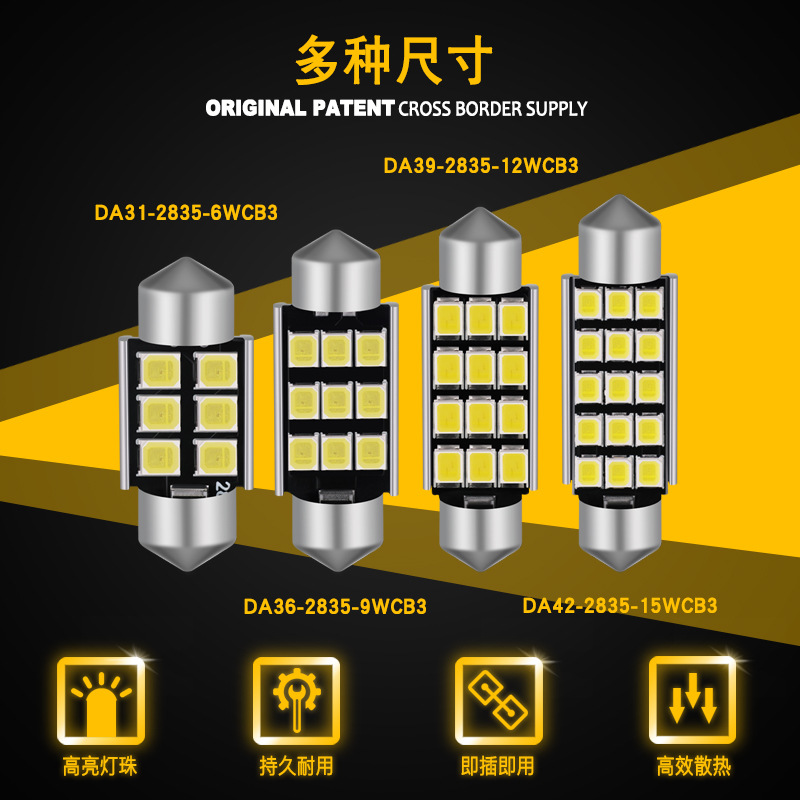 多种尺寸

ORIGINAL PATENT CROSS BORDER SUPPLY

DA39-2835-12WCB3

DA31-2835-6WCB3

DA36-2835-9WCB3

DA42-2835-15WCB3

高亮灯珠

持久耐用

即插即用

高效散热