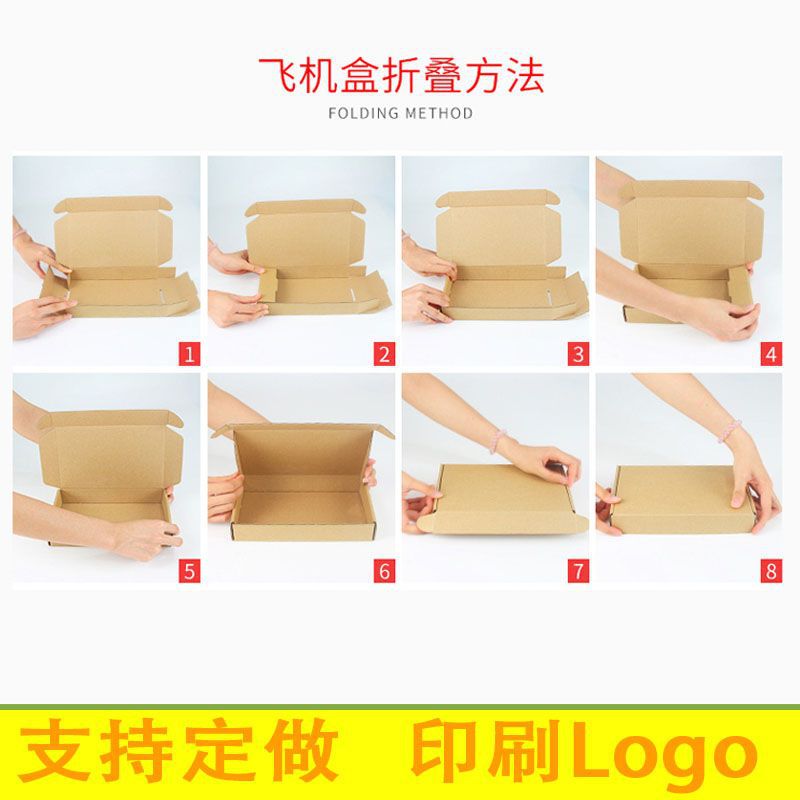 飞机盒折叠方法
FOLDING METHOD

1
2
3
4
5
6
7
8

支持定做 印刷Logo