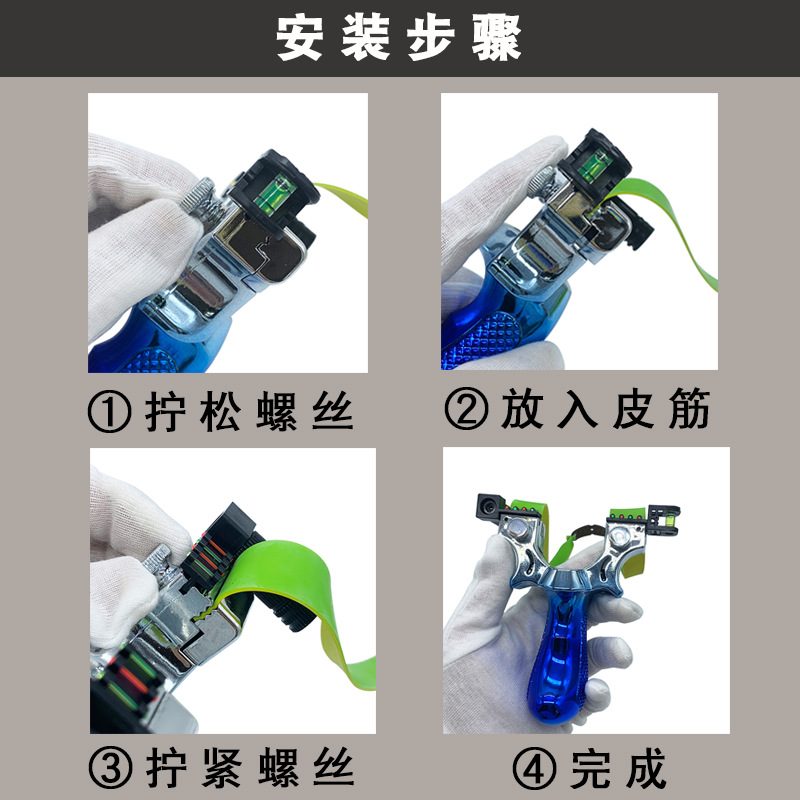 安装步骤

①拧松螺丝

②放入皮筋

③拧紧螺丝

④完成