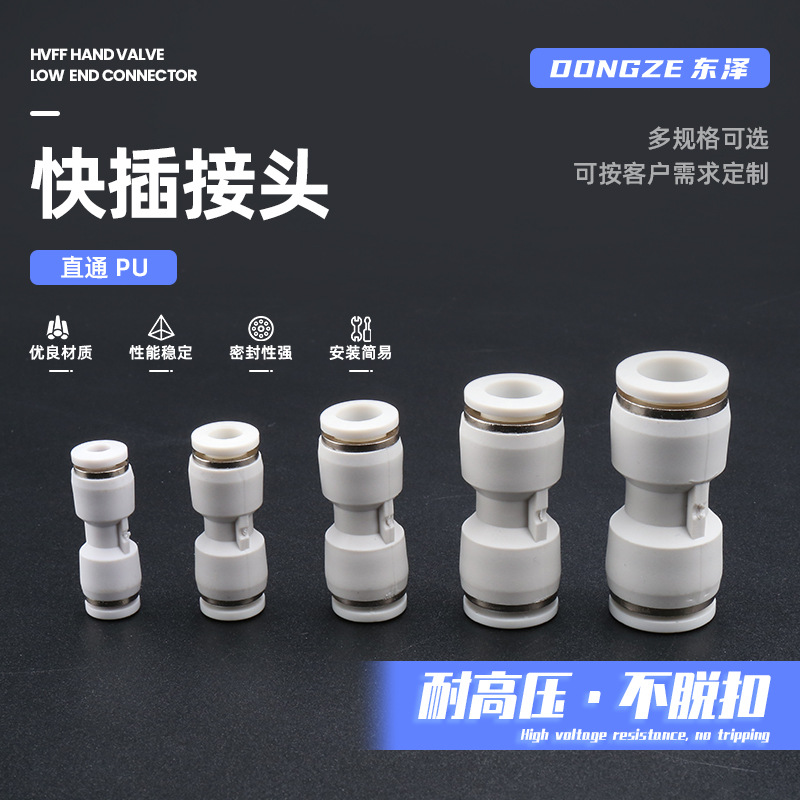 HVFF HAND VALVE
LOW END CONNECTOR

DONGZE 东泽

多规格可选
可按客户需求定制

快插接头

直通 PU

优良材质
性能稳定
密封性强
安装简易

耐高压 · 不脱扣
High voltage resistance, no tripping