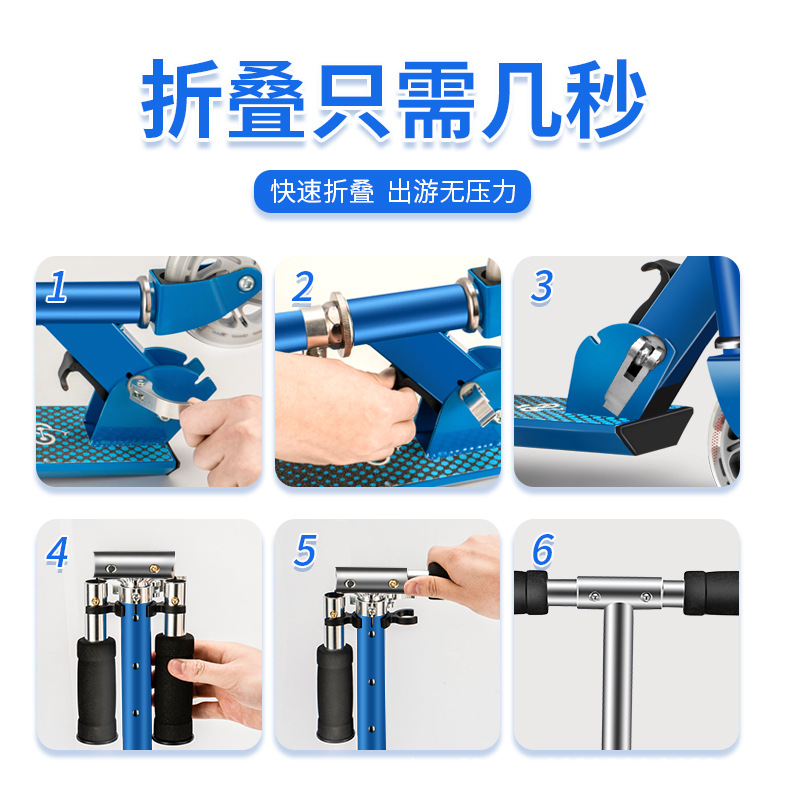 折叠只需几秒

快速折叠 出游无压力

1

2

3

4

5

6