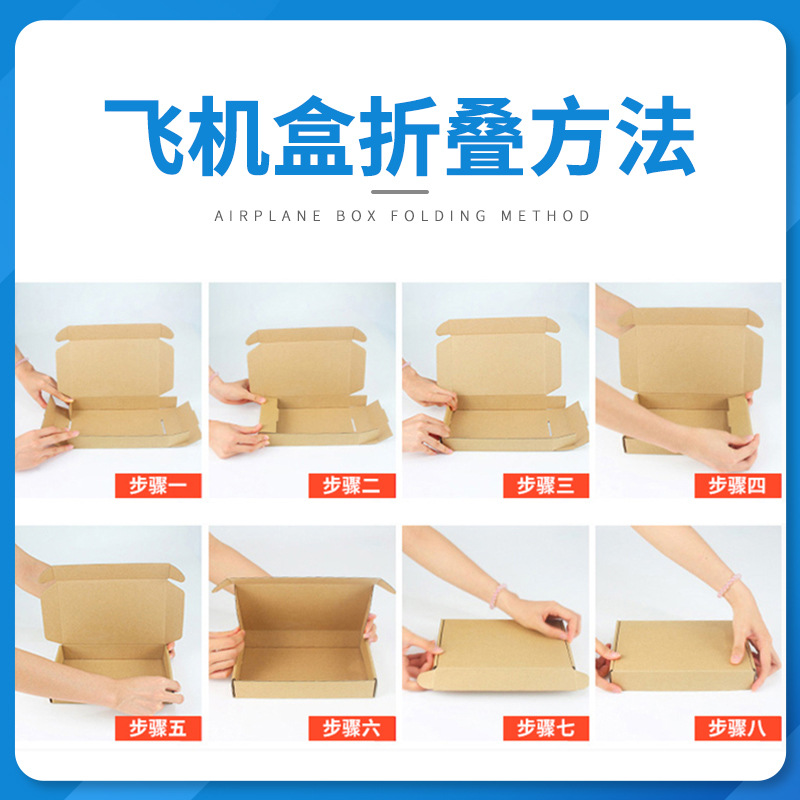 飞机盒折叠方法

AIRPLANE BOX FOLDING METHOD

步骤一

步骤二

步骤三

步骤四

步骤五

步骤六

步骤七

步骤八