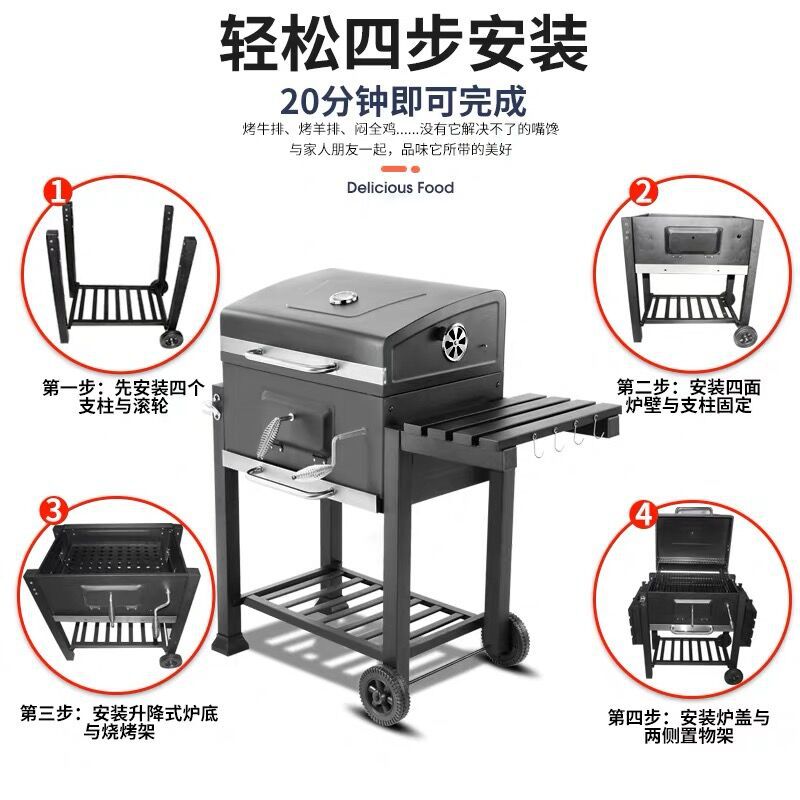 轻松四步安装

20分钟即可完成

烤牛排、烤羊排、闷全鸡......没有它解决不了的嘴馋
与家人朋友一起，品味它所带的美好

Delicious Food

1

第一步：先安装四个支柱与滚轮

2

第二步：安装四面炉壁与支柱固定

3

第三步：安装升降式炉底与烧烤架

4

第四步：安装炉盖与两侧置物架