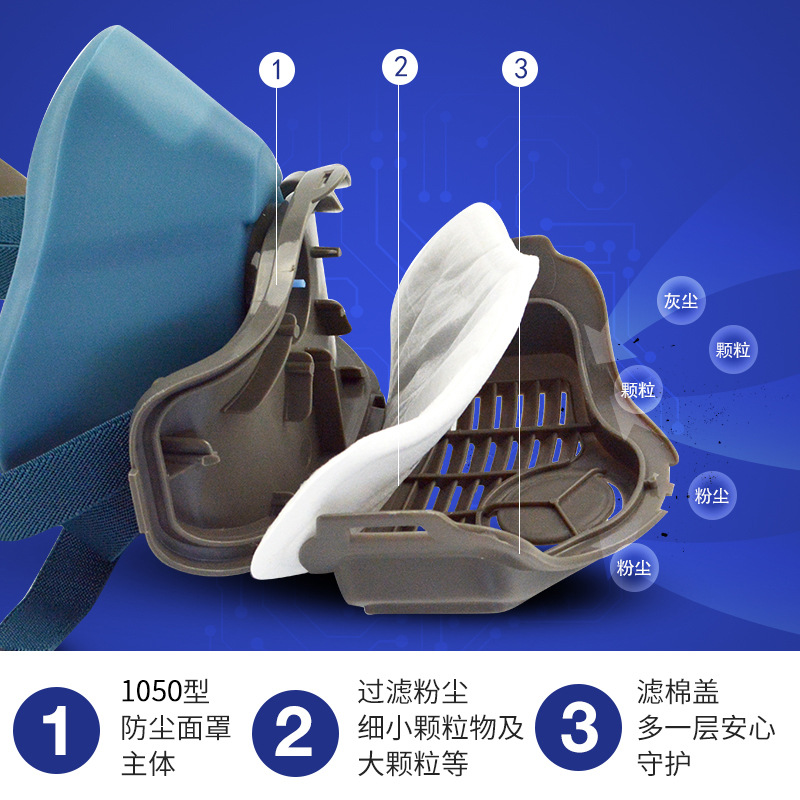 1 2 3

灰尘
颗粒
颗粒
粉尘
粉尘

1 1050型 防尘面罩 主体

2 过滤粉尘 细小颗粒物及 大颗粒等

3 滤棉盖 多一层安心 守护