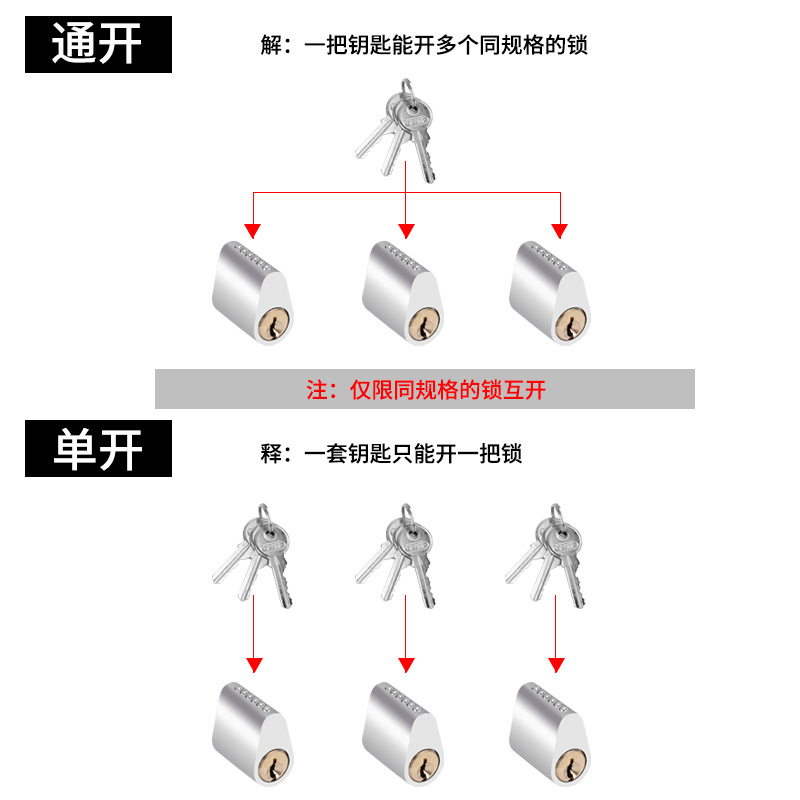 通开

解：一把钥匙能开多个同规格的锁

注：仅限同规格的锁互开

单开

释：一套钥匙只能开一把锁