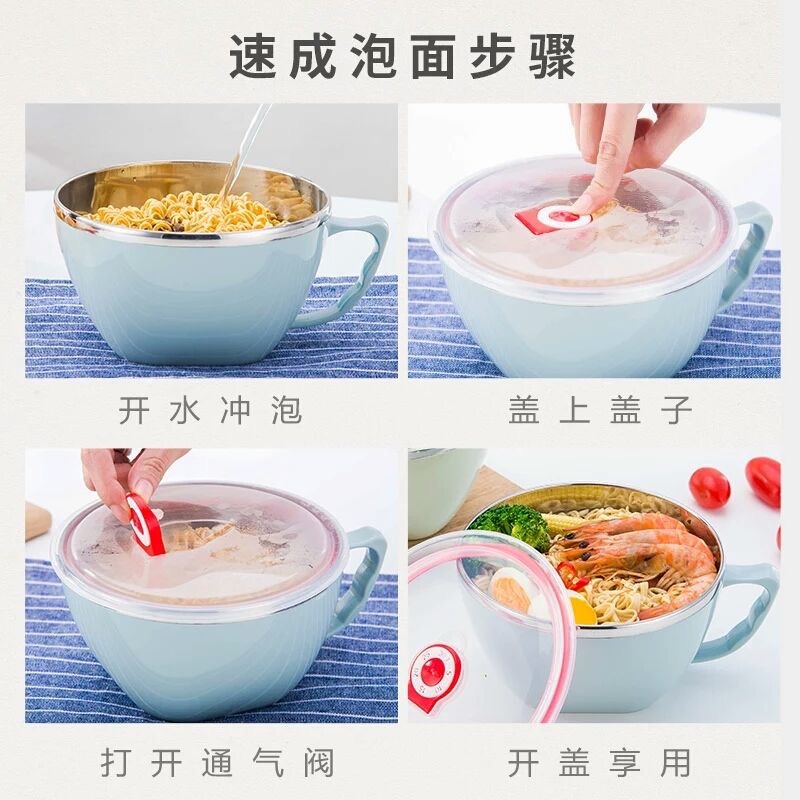 速成泡面步骤

开水冲泡

盖上盖子

打开通气阀

开盖享用