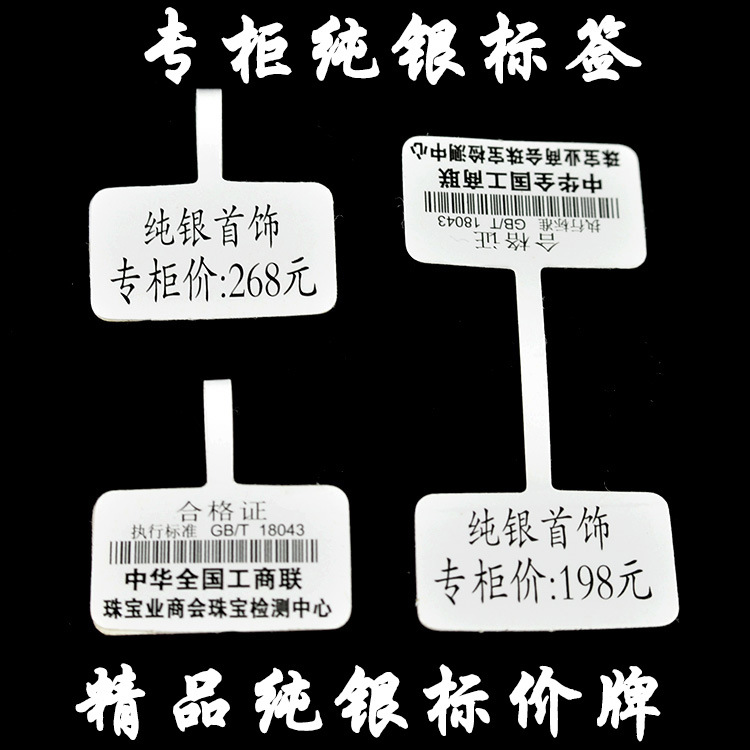 专柜纯银标签

纯银首饰
专柜价:268元

合格证
执行标准 GB/T 18043
中华全国工商联
珠宝业商会珠宝检测中心

合格证
执行标准 GB/T 18043
中华全国工商联
珠宝业商会珠宝检测中心

纯银首饰
专柜价:198元

精品纯银标价牌