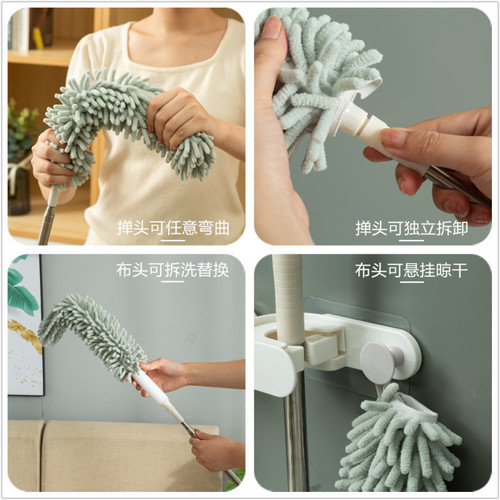 掸头可任意弯曲

掸头可独立拆卸

布头可拆洗替换

布头可悬挂晾干