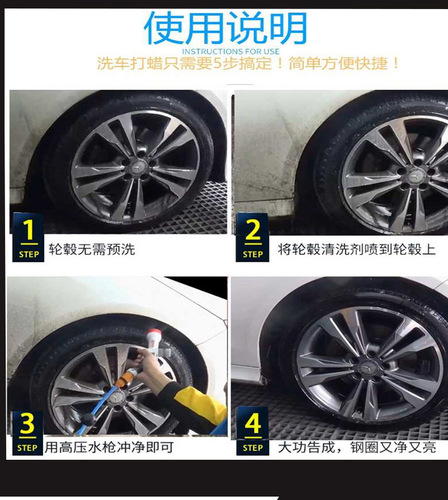 使用说明
INSTRUCTIONS FOR USE
洗车打蜡只需要5步搞定！简单方便快捷！

1
STEP
轮毂无需预洗

2
STEP
将轮毂清洗剂喷到轮毂上

3
STEP
用高压水枪冲净即可

4
STEP
大功告成，钢圈又净又亮