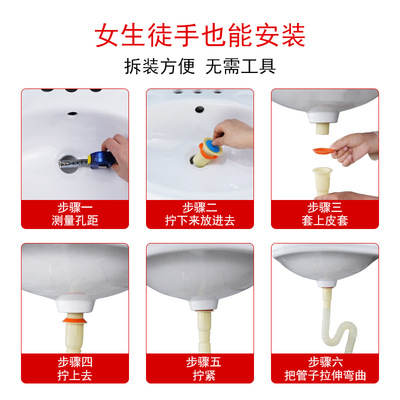 女生徒手也能安装

拆装方便 无需工具

步骤一
测量孔距

步骤二
拧下来放进去

步骤三
套上皮套

步骤四
拧上去

步骤五
拧紧

步骤六
把管子拉伸弯曲