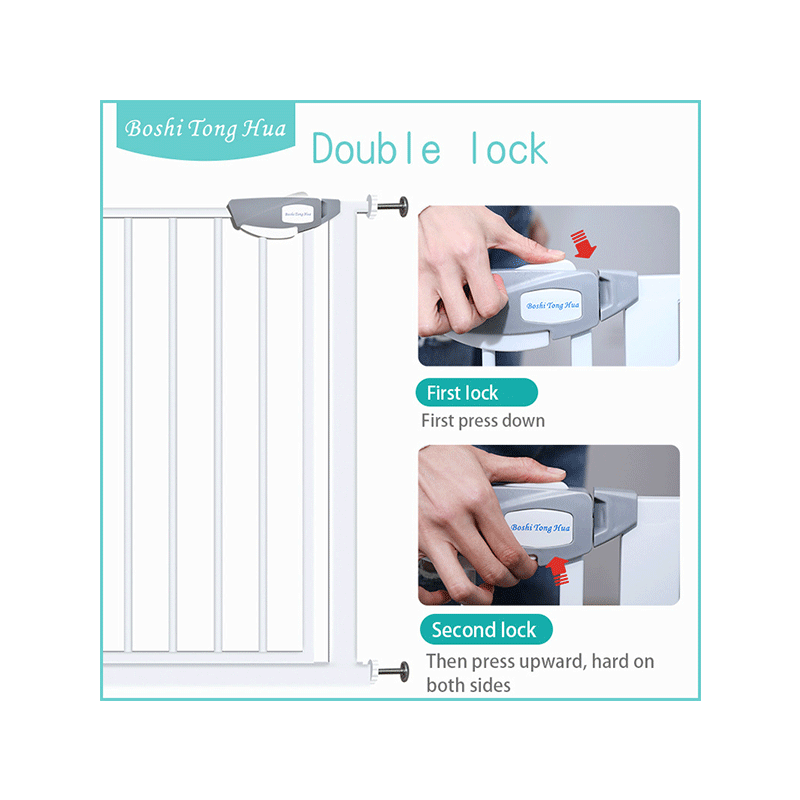 Boshi Tong Hua

Double lock

Boshi Tong Hua

Boshi Tong Hua

First lock

First press down

Boshi Tong Hua

Second lock

Then press upward, hard on both sides