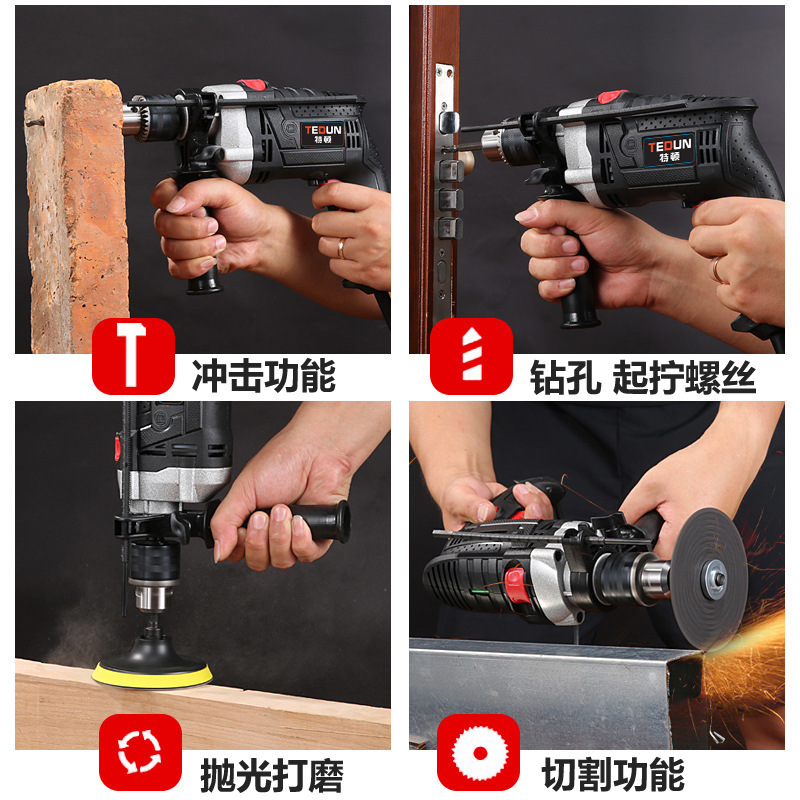 TEDUN
特顿

冲击功能

TEDUN
特顿

钻孔 起拧螺丝

抛光打磨

切割功能