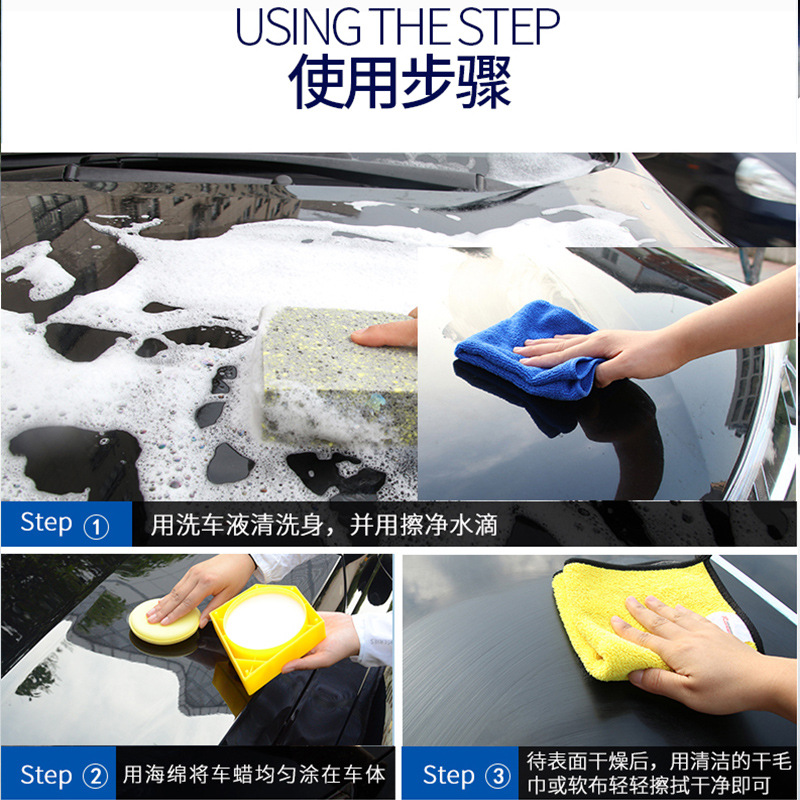 USING THE STEP
使用步骤

Step ① 用洗车液清洗身，并用擦净水滴

Step ② 用海绵将车蜡均匀涂在车体

Step ③ 待表面干燥后，用清洁的干毛巾或软布轻轻擦拭干净即可