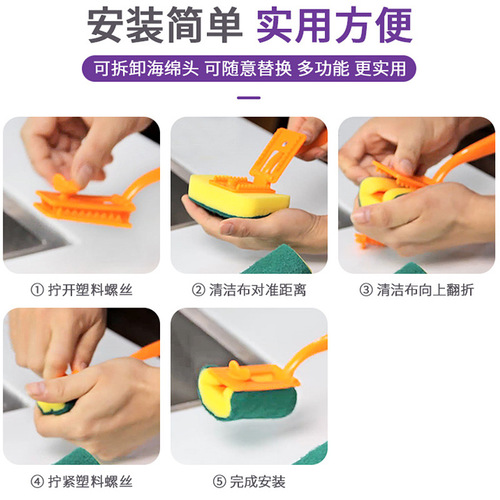 安装简单 实用方便

可拆卸海绵头 可随意替换 多功能 更实用

① 拧开塑料螺丝

② 清洁布对准距离

③ 清洁布向上翻折

④ 拧紧塑料螺丝

⑤ 完成安装