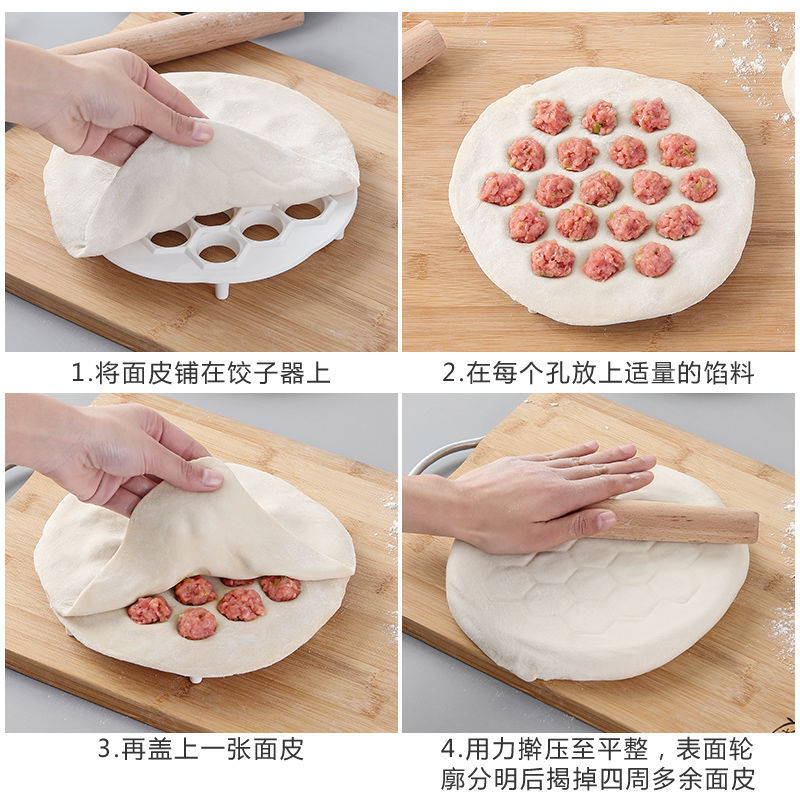 1.将面皮铺在饺子器上

2.在每个孔放上适量的馅料

3.再盖上一张面皮

4.用力擀压至平整，表面轮廓分明后揭掉四周多余面皮