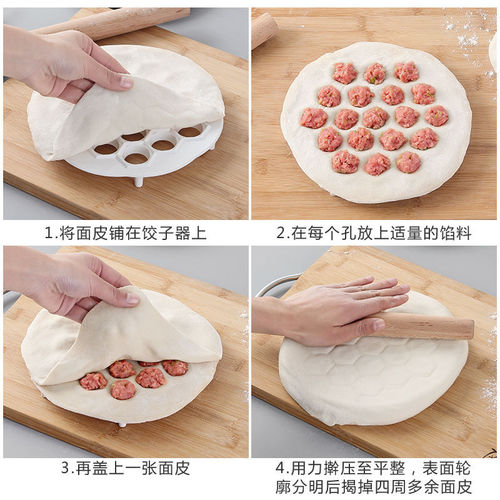 1.将面皮铺在饺子器上

2.在每个孔放上适量的馅料

3.再盖上一张面皮

4.用力擀压至平整，表面轮廓分明后揭掉四周多余面皮