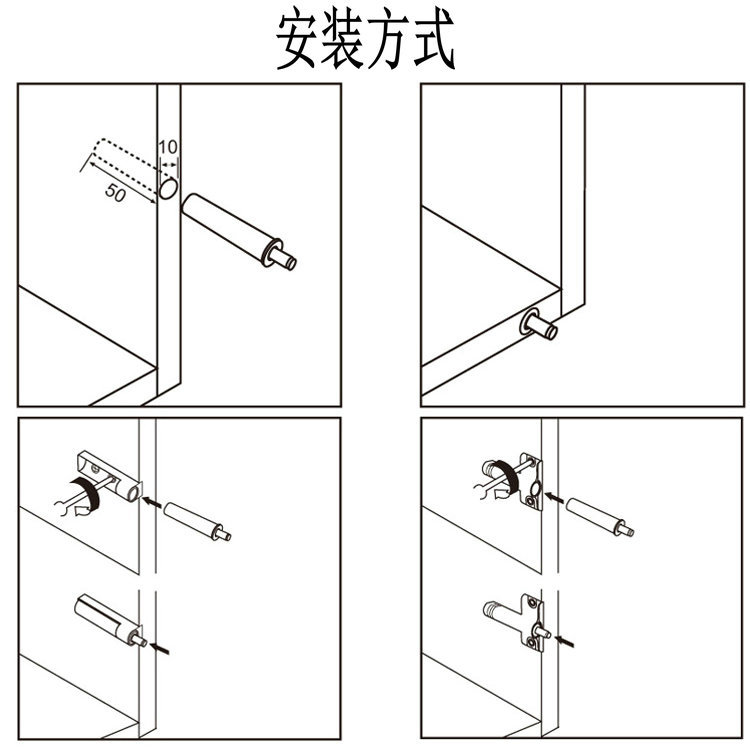 安装方式

10
50