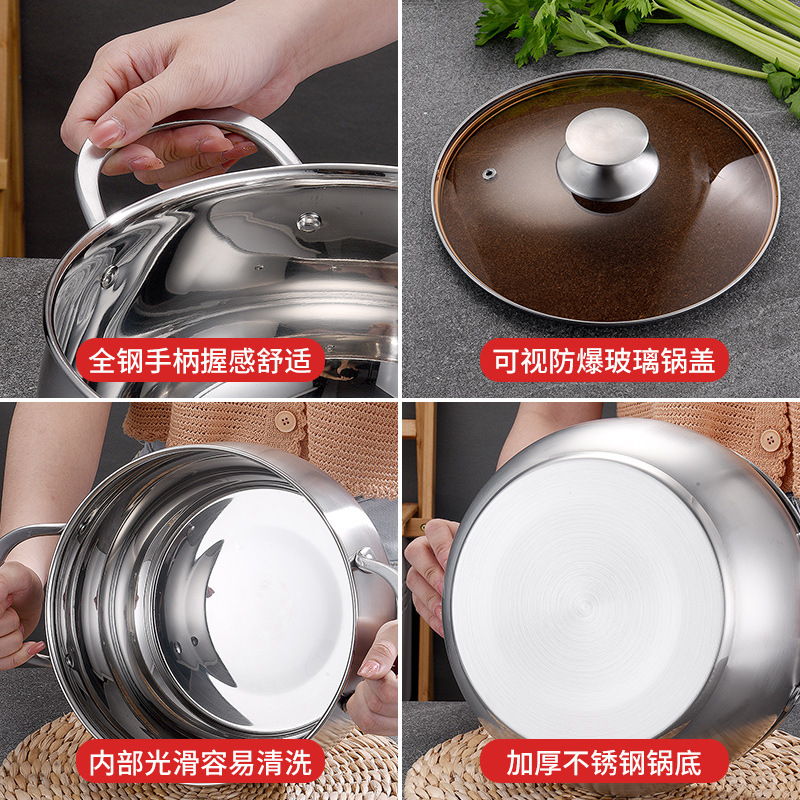 全钢手柄握感舒适

可视防爆玻璃锅盖

内部光滑容易清洗

加厚不锈钢锅底