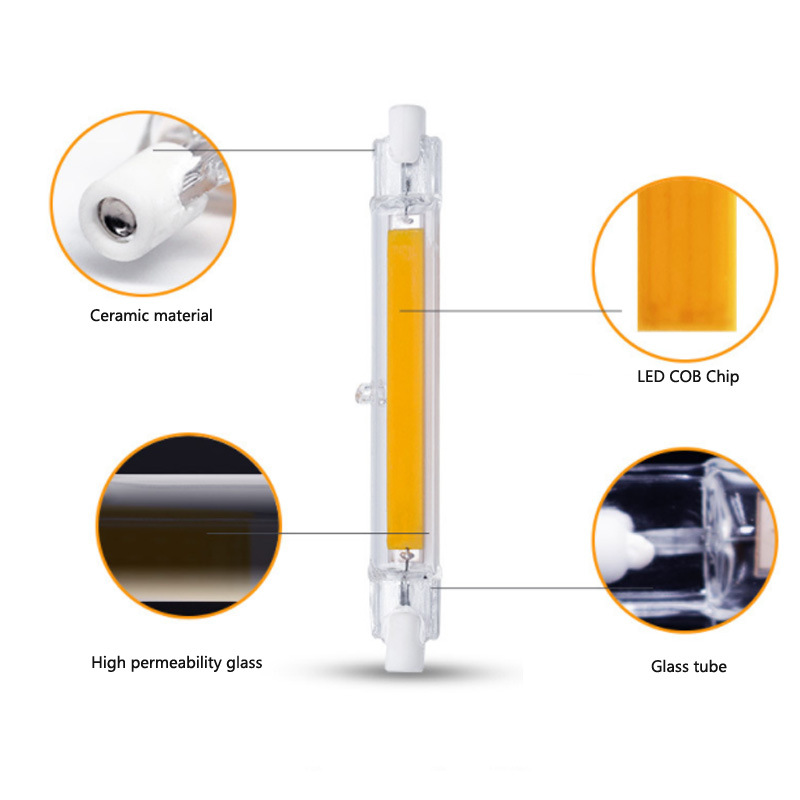 Ceramic material

LED COB Chip

High permeability glass

Glass tube